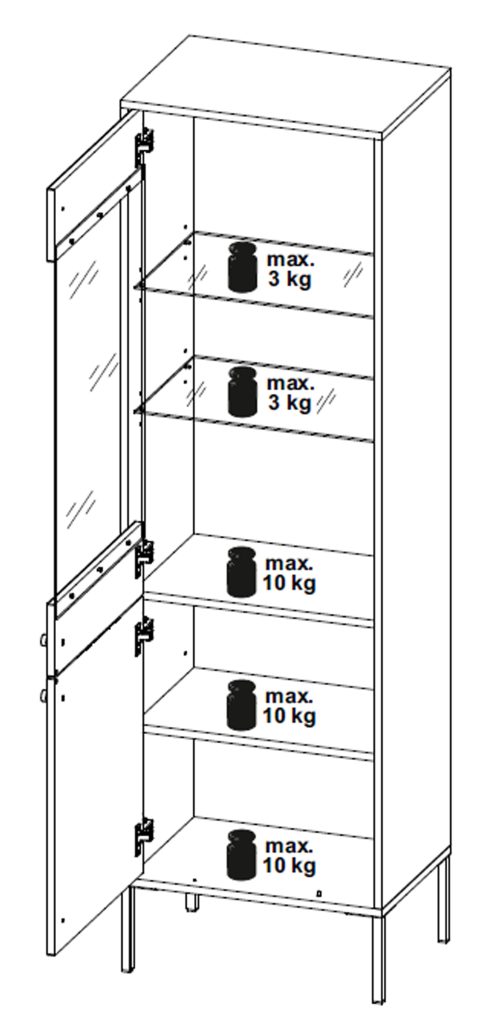 max.
3 kg

max.
3 kg

max.
10 kg

max.
10 kg

max.
10 kg