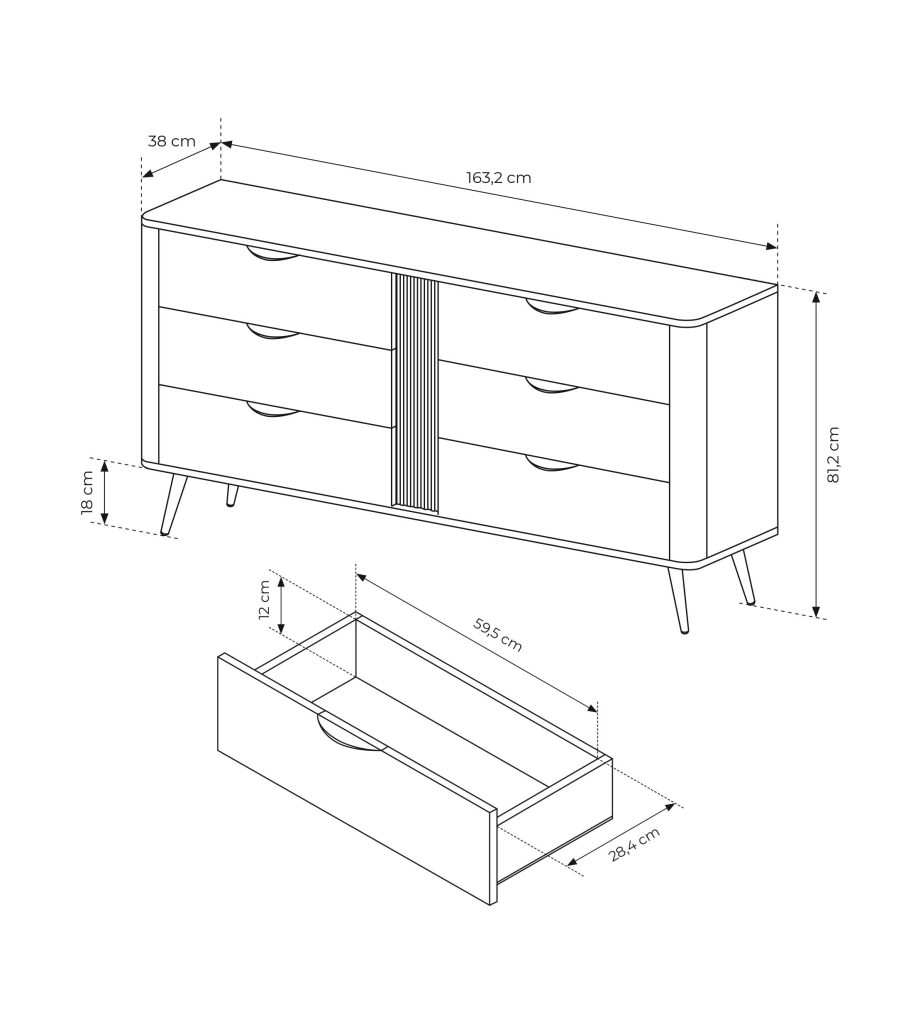 38 cm
163,2 cm
81,2 cm
18 cm
12 cm
59,5 cm
28,4 cm