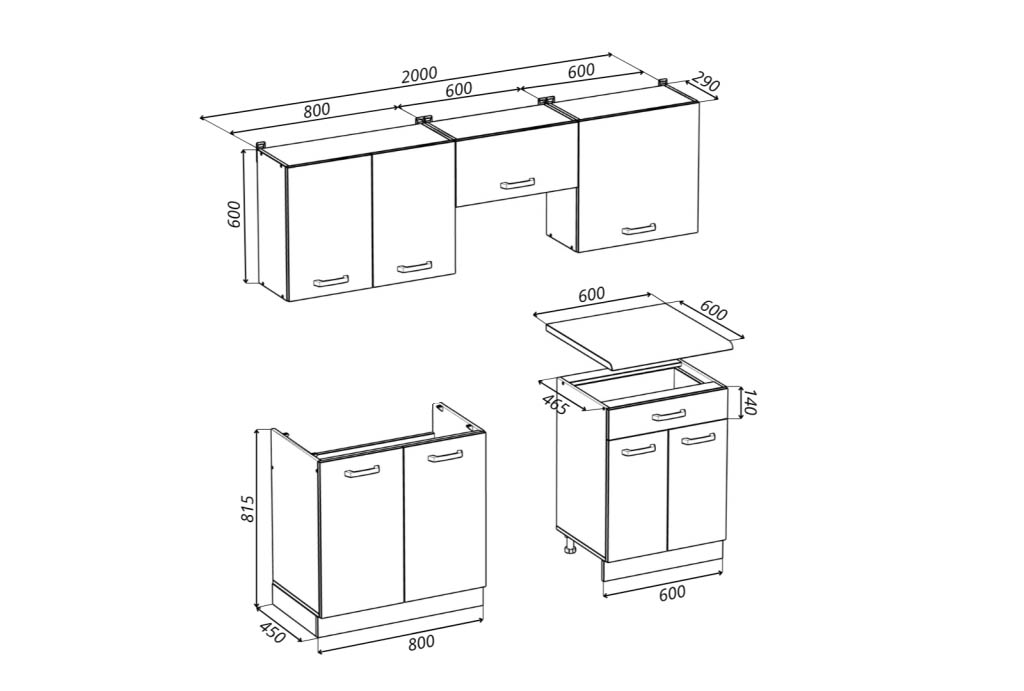 2000
800
600
600
290
600
600
600
465
140
815
450
800
600