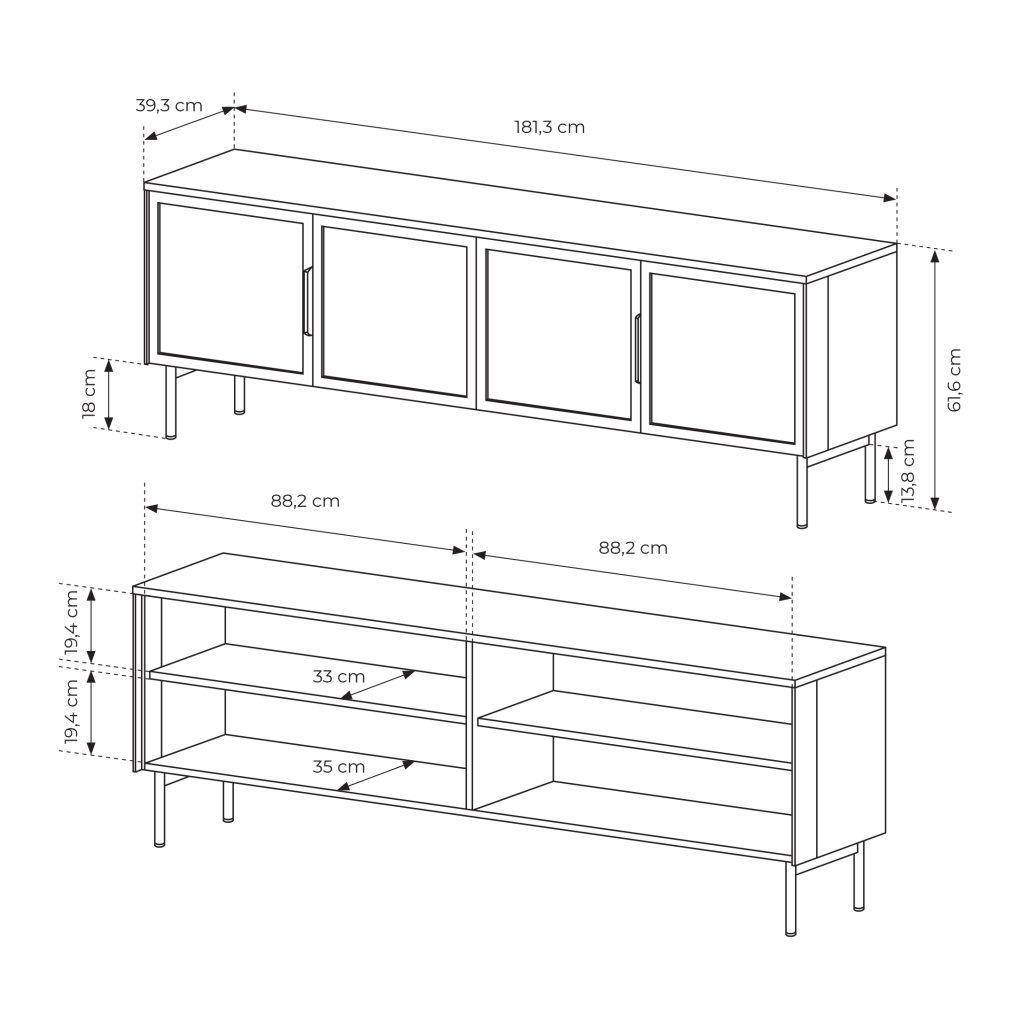 39,3 cm
181,3 cm
18 cm
61,6 cm
13,8 cm
88,2 cm
88,2 cm
19,4 cm
19,4 cm
33 cm
35 cm