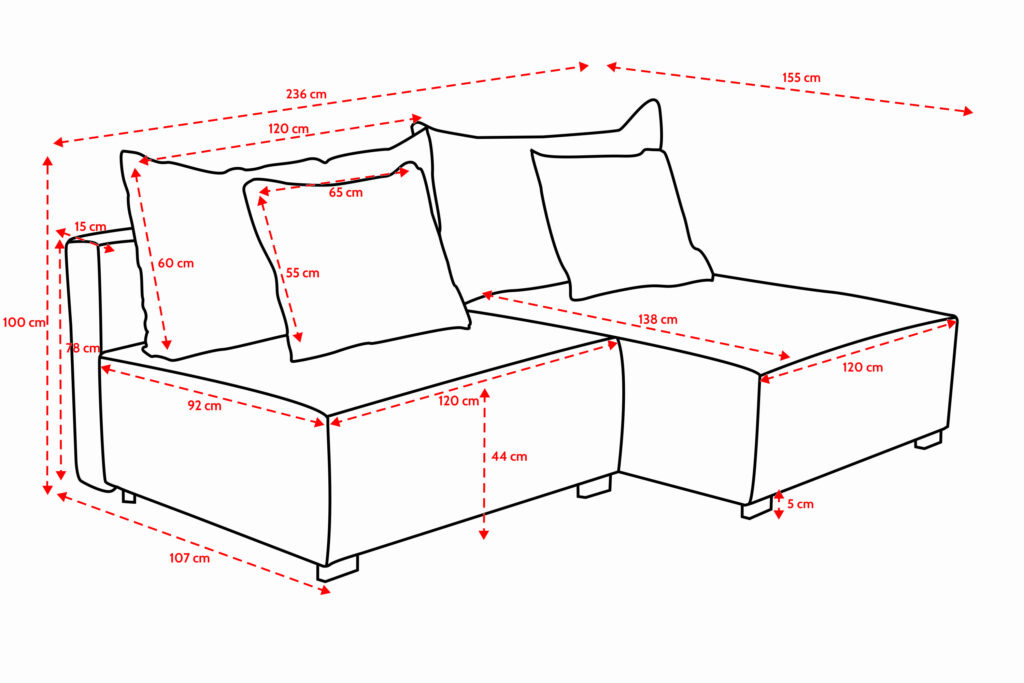 236 cm
155 cm
120 cm
65 cm
15 cm
60 cm
55 cm
100 cm
78 cm
138 cm
120 cm
92 cm
120 cm
44 cm
5 cm
107 cm